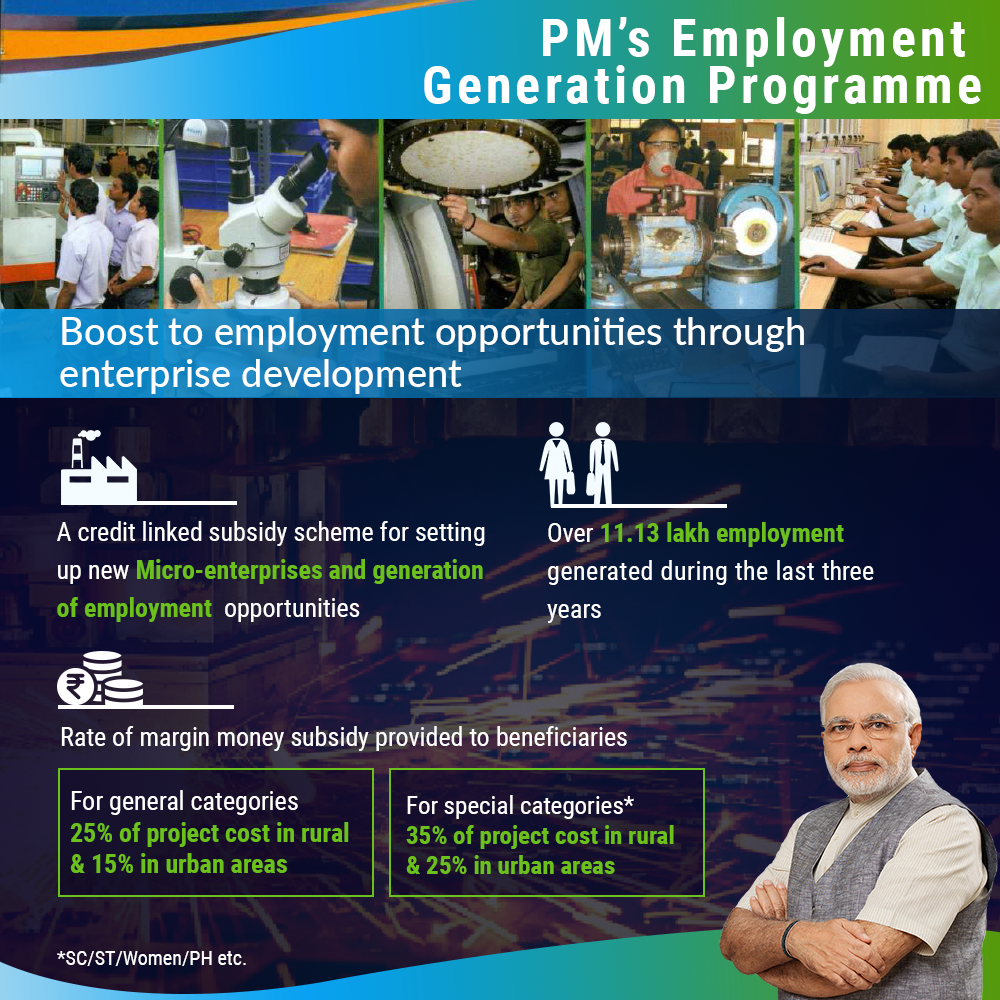 PM's Employment Generation Programme

Boost to employment opportunities through enterprise development

A credit linked subsidy scheme for setting up new Micro-enterprises and generation of employment opportunities

Over 11.13 lakh employment generated during the last three years

Rate of margin money subsidy provided to beneficiaries

For general categories
25% of project cost in rural & 15% in urban areas

For special categories*
35% of project cost in rural & 25% in urban areas

*SC/ST/Women/PH etc.